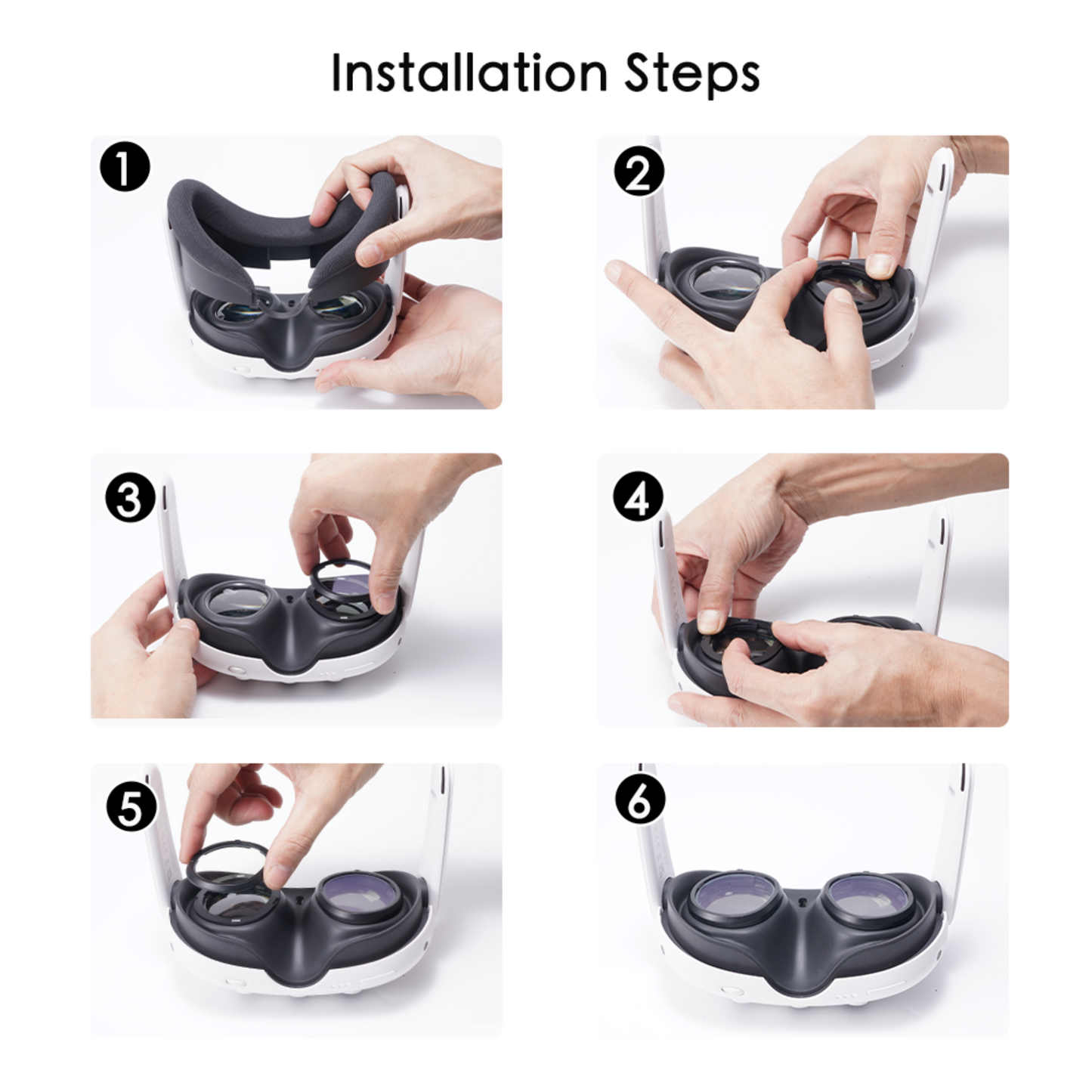 Installation Steps

1

2

3

4

5

6